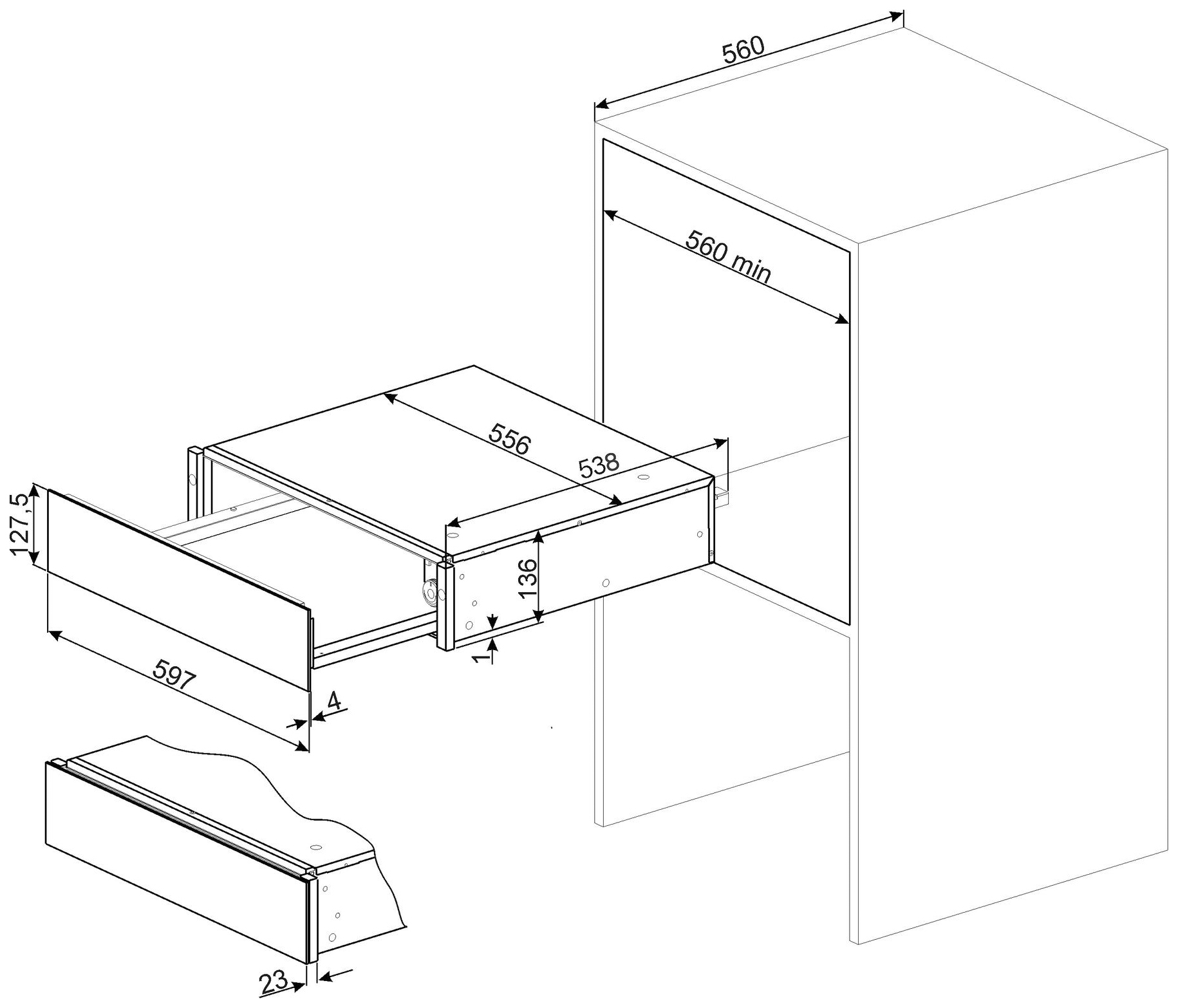 560

560 min

556

538

127,5

136

1

597

4

23